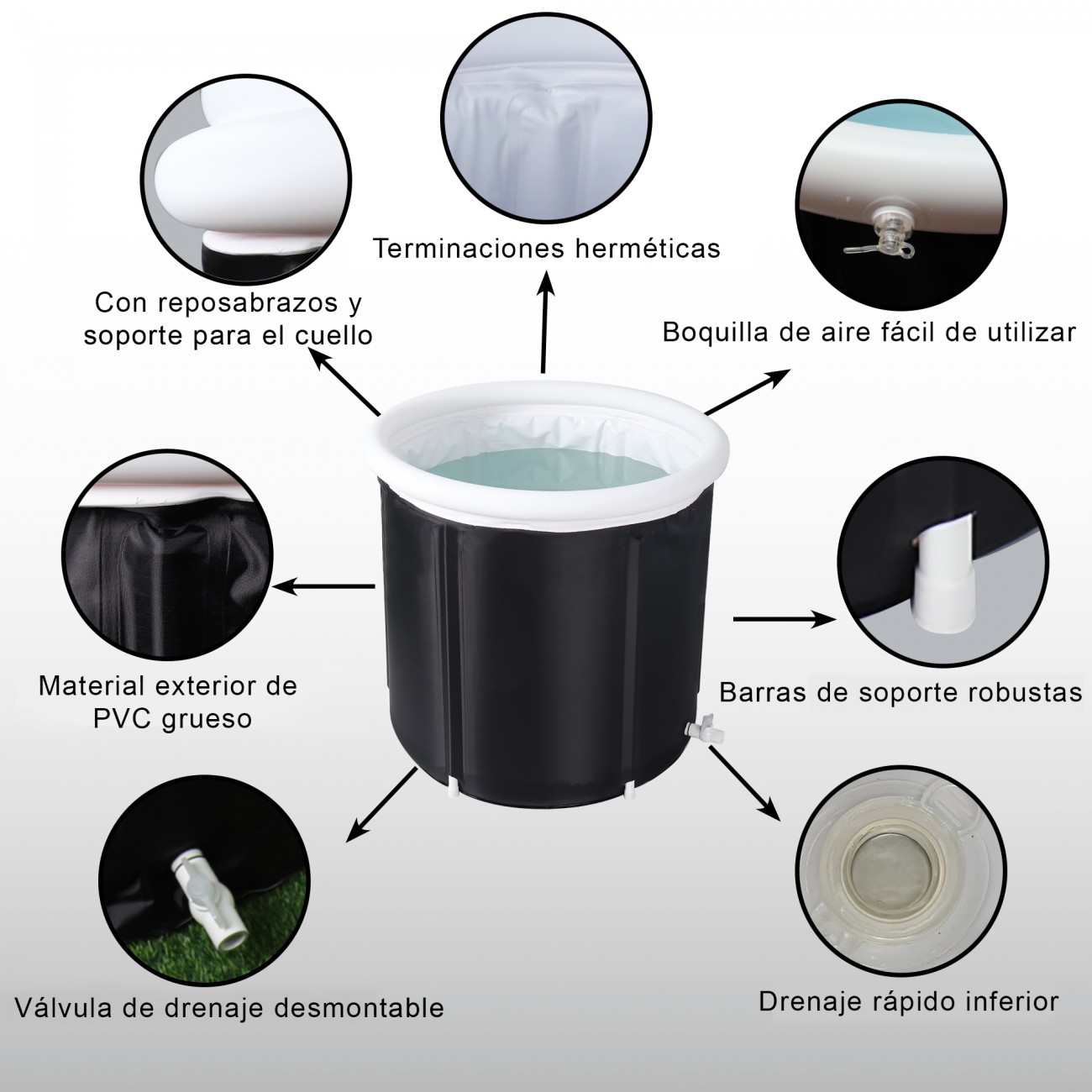 Terminaciones herméticas

Con reposabrazos y soporte para el cuello

Boquilla de aire fácil de utilizar

Material exterior de PVC grueso

Barras de soporte robustas

Válvula de drenaje desmontable

Drenaje rápido inferior